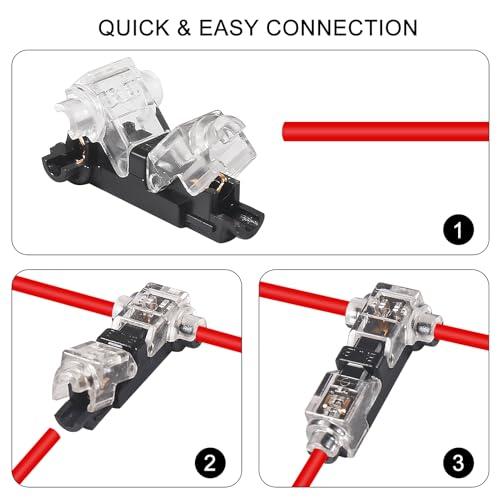 QUICK & EASY CONNECTION

1

2

3