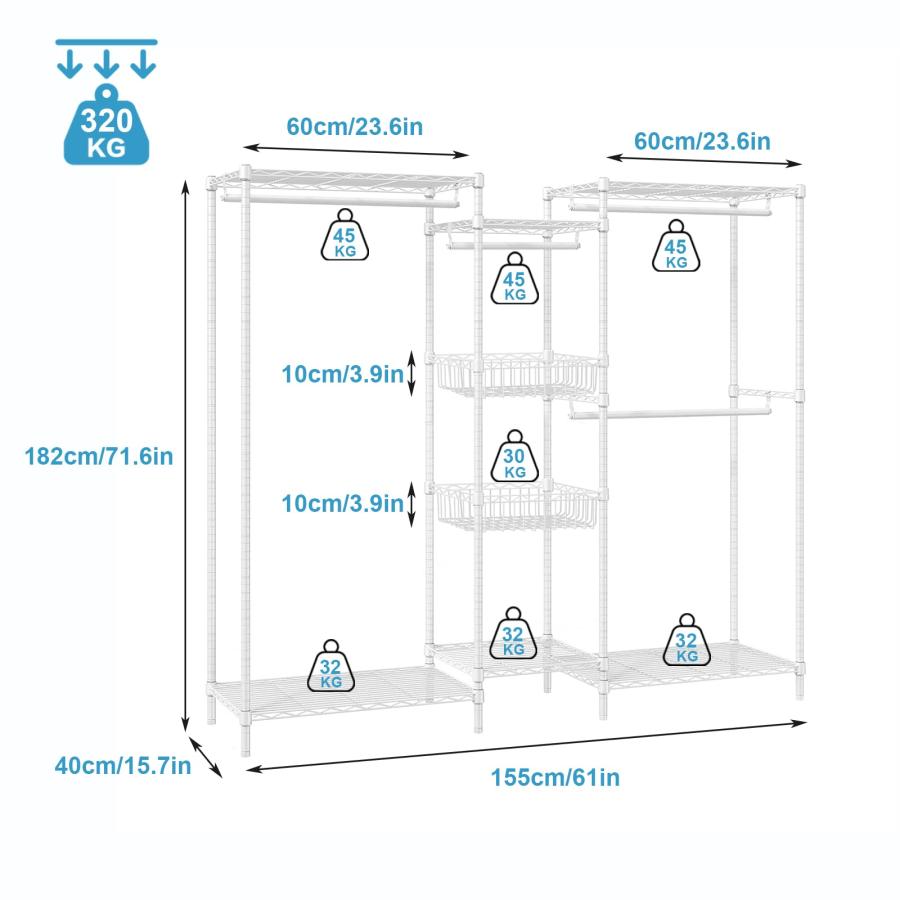 320 KG

60cm/23.6in

60cm/23.6in

45 KG

45 KG

45 KG

10cm/3.9in

182cm/71.6in

30 KG

10cm/3.9in

32 KG

32 KG

32 KG

40cm/15.7in

155cm/61in