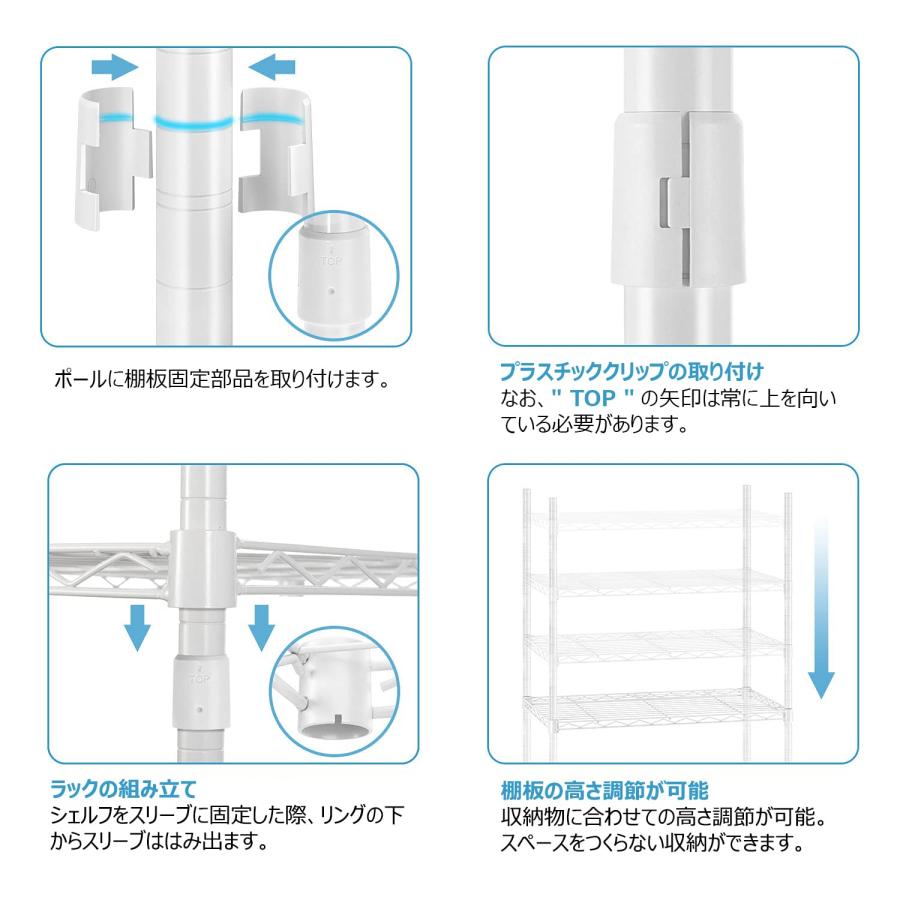 TOP

ポールに棚板固定部品を取り付けます。

プラスチッククリップの取り付け
なお、" TOP " の矢印は常に上を向いている必要があります。

TOP

ラックの組み立て
シェルフをスリーブに固定した際、リングの下からスリーブははみ出ます。

棚板の高さ調節が可能
収納物に合わせての高さ調節が可能。スペースをつくらない収納ができます。