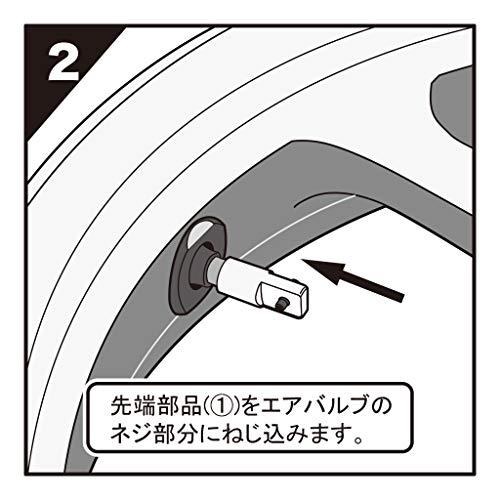 2

先端部品(①)をエアバルブのネジ部分にねじ込みます。