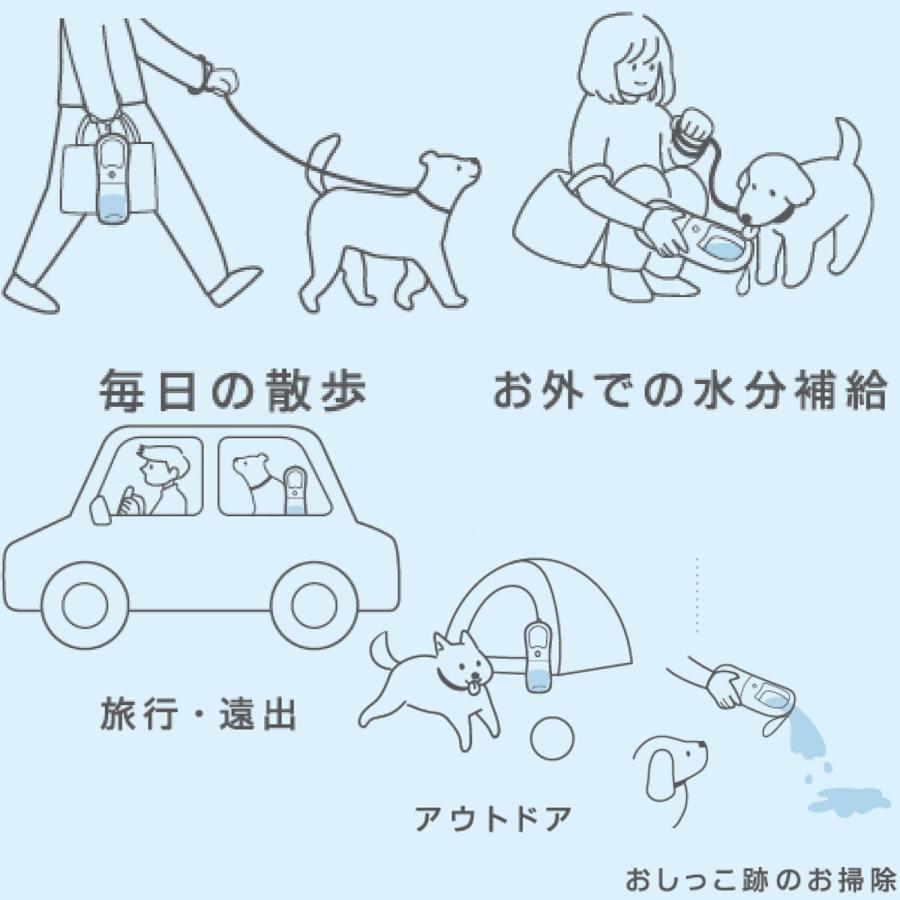 毎日の散歩

お外での水分補給

旅行・遠出

アウトドア

おしっこ跡のお掃除