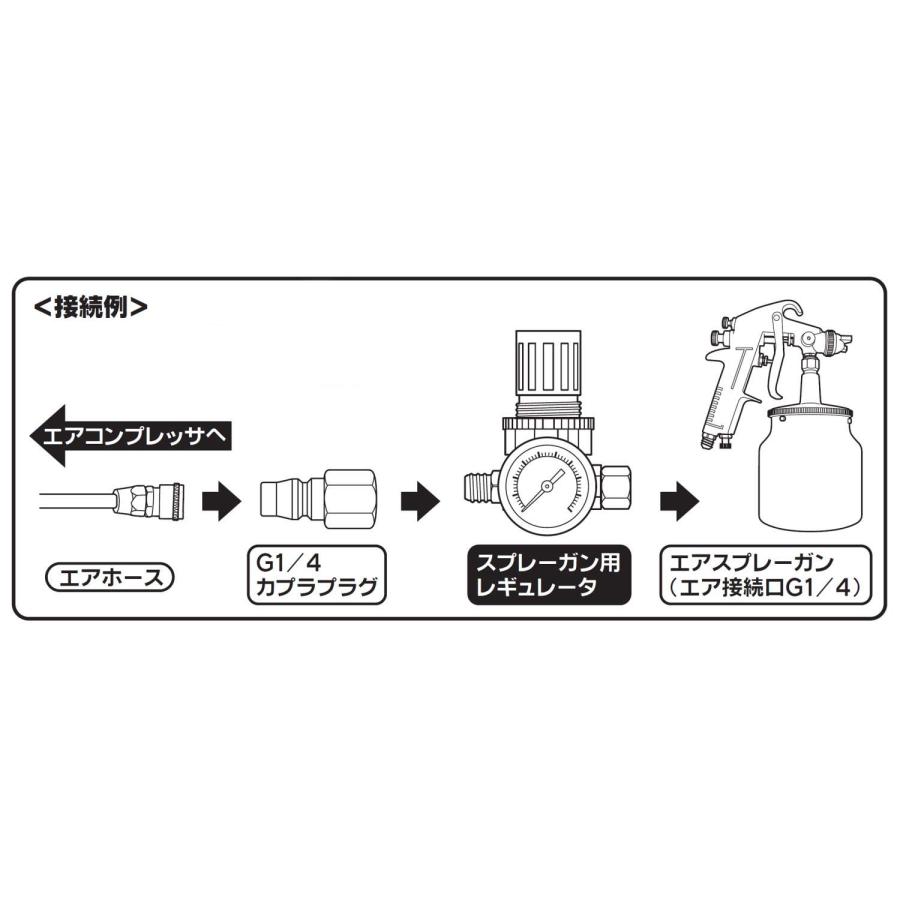 <接続例>

エアコンプレッサへ

エアホース

G1／4
カプラプラグ

スプレーガン用
レギュレータ

エアスプレーガン
（エア接続口G1／4）