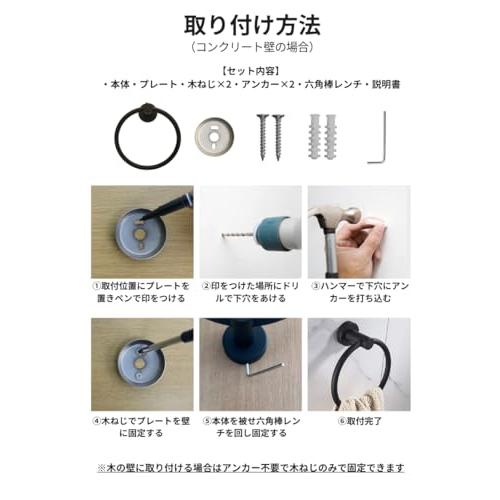 取り付け方法
（コンクリート壁の場合）

【セット内容】
・本体・プレート・木ねじ×2・アンカー×2・六角棒レンチ・説明書

①取付位置にプレートを置きペンで印をつける

②印をつけた場所にドリルで下穴をあける

③ハンマーで下穴にアンカーを打ち込む

④木ねじでプレートを壁に固定する

⑤本体を被せ六角棒レンチを回し固定する

⑥取付完了

※木の壁に取り付ける場合はアンカー不要で木ねじのみで固定できます