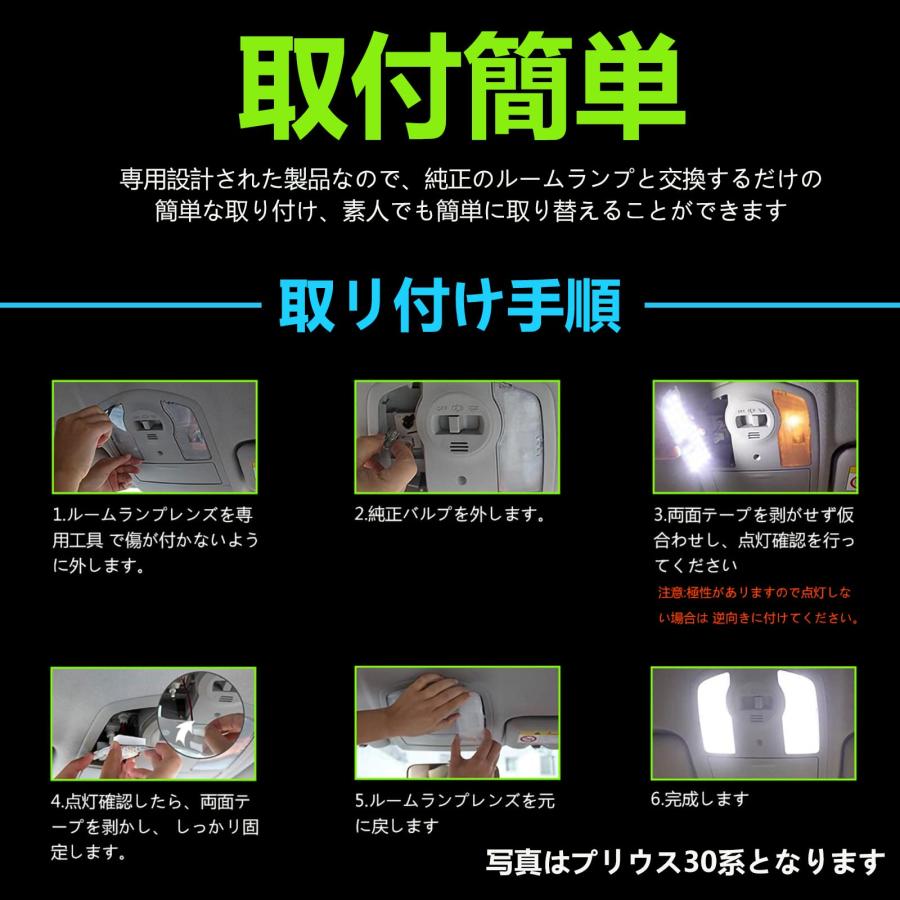 取付簡単

専用設計された製品なので、純正のルームランプと交換するだけの簡単な取り付け、素人でも簡単に取り替えることができます

取り付け手順

1.ルームランプレンズを専用工具 で傷が付かないように外します。

2.純正バルブを外します。

3.両面テープを剥がせず仮合わせし、点灯確認を行ってください

注意:極性がありますので点灯しない場合は 逆向きに付けてください。

4.点灯確認したら、両面テープを剥かし、 しっかり固定します。

5.ルームランプレンズを元に戻します

6.完成します

写真はプリウス30系となります