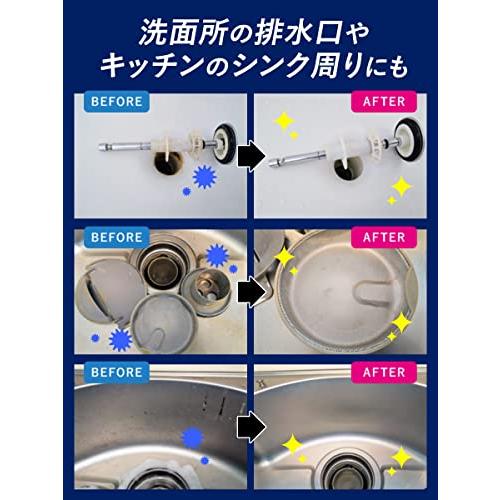 洗面所の排水口や
キッチンのシンク周りにも

BEFORE

AFTER

BEFORE

AFTER

BEFORE

AFTER