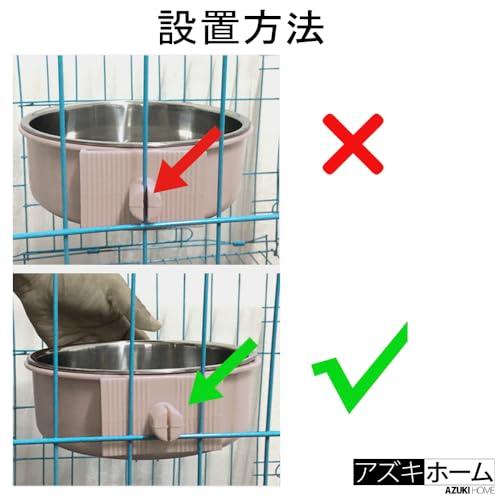 設置方法

アズキホーム
AZUKI HOME