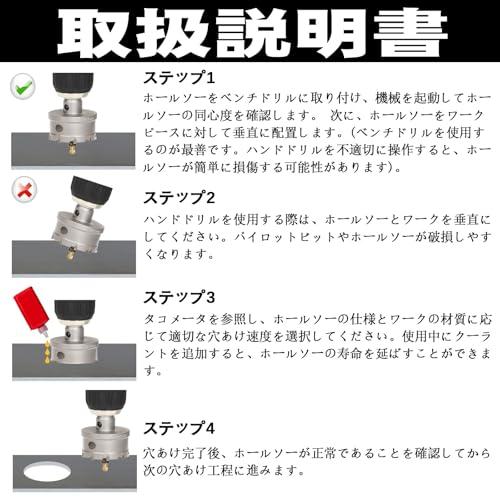 取扱説明書

ステップ1
ホールソーをベンチドリルに取り付け、機械を起動してホールソーの同心度を確認します。 次に、ホールソーをワークピースに対して垂直に配置します。(ベンチドリルを使用するのが最善です。ハンドドリルを不適切に操作すると、ホールソーが簡単に損傷する可能性があります)。

ステップ2
ハンドドリルを使用する際は、ホールソーとワークを垂直にしてください。パイロットビットやホールソーが破損しやすくなります。

ステップ3
タコメータを参照し、ホールソーの仕様とワークの材質に応じて適切な穴あけ速度を選択してください。使用中にクーラントを追加すると、ホールソーの寿命を延ばすことができます。

ステップ4
穴あけ完了後、ホールソーが正常であることを確認してから次の穴あけ工程に進みます。