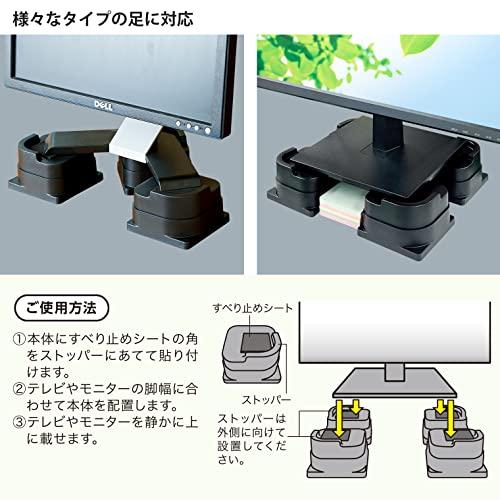 様々なタイプの足に対応

DELL

ご使用方法

①本体にすべり止めシートの角をストッパーにあてて貼り付けます。
②テレビやモニターの脚幅に合わせて本体を配置します。
③テレビやモニターを静かに上に載せます。

すべり止めシート

ストッパー

ストッパーは外側に向けて設置してください。