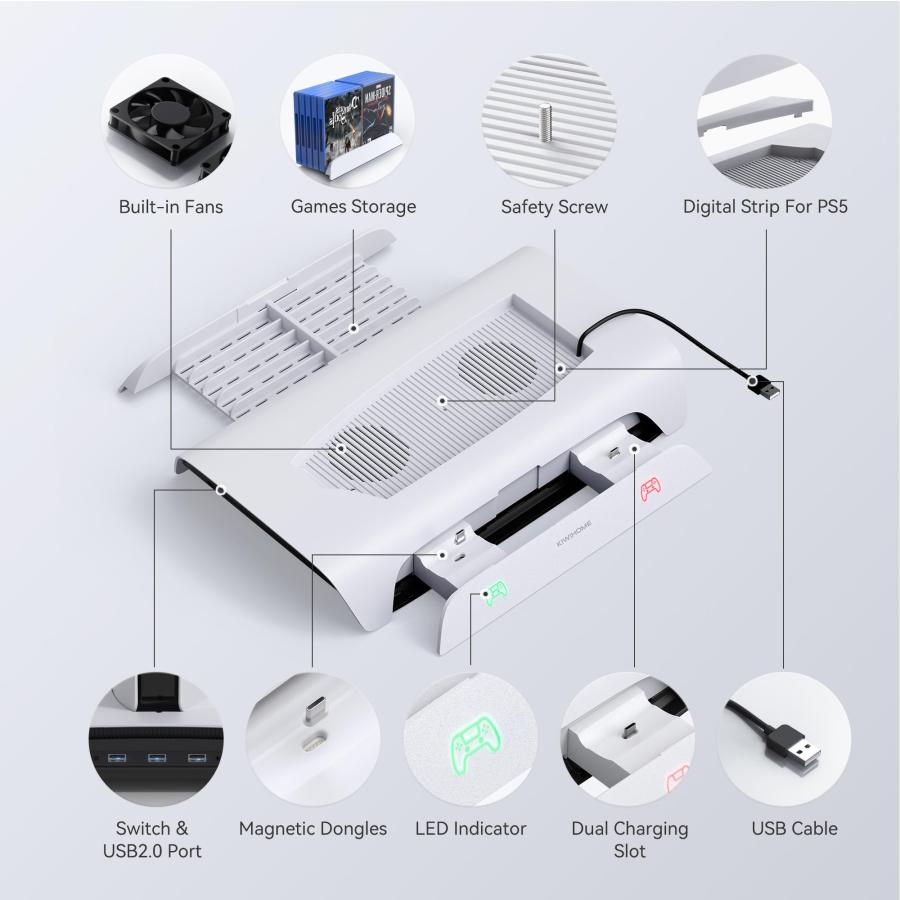 Built-in Fans

Games Storage

Safety Screw

Digital Strip For PS5

KIWIHOME

Switch & USB2.0 Port

Magnetic Dongles

LED Indicator

Dual Charging Slot

USB Cable