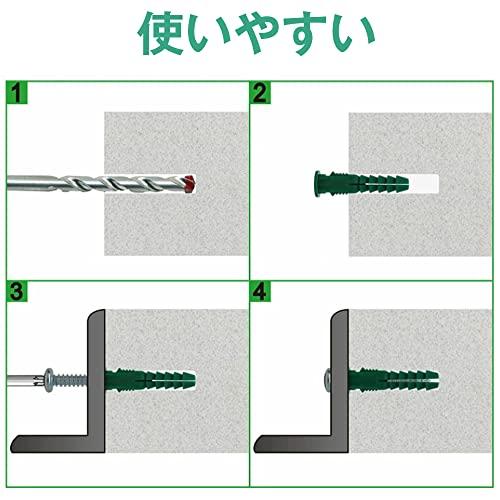 使いやすい

1

2

3

4