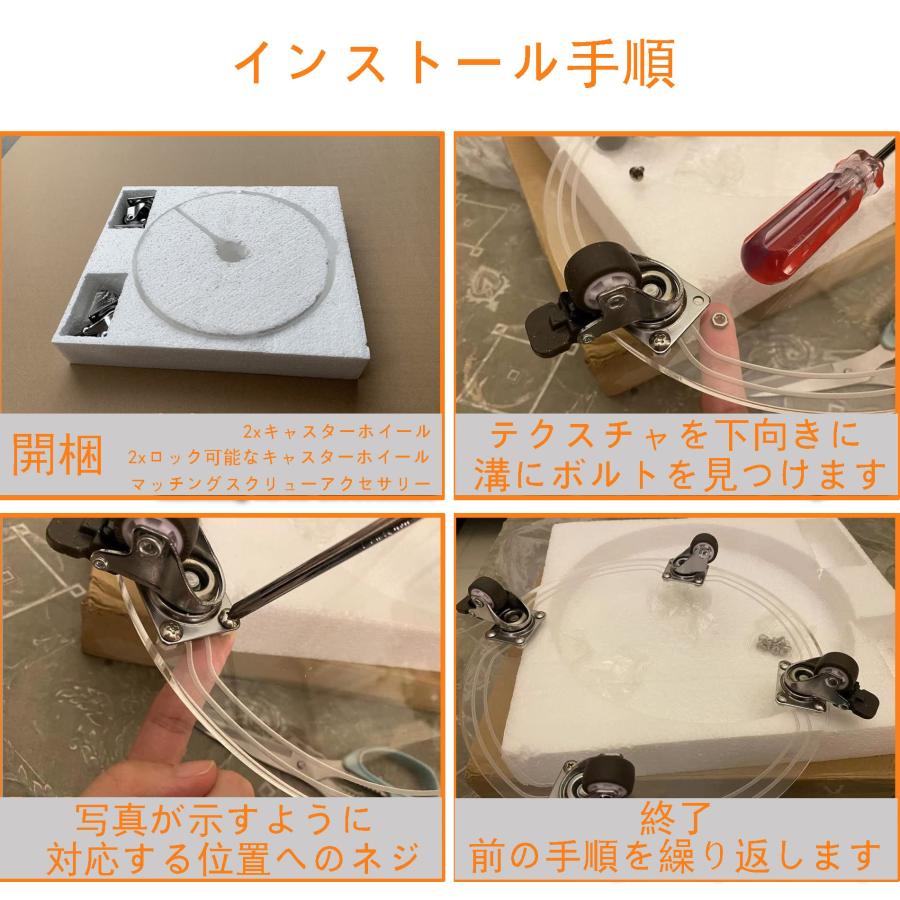 インストール手順

開梱

2xキャスターホイール
2xロック可能なキャスターホイール
マッチングスクリューアクセサリー

テクスチャを下向きに
溝にボルトを見つけます

写真が示すように
対応する位置へのネジ

終了
前の手順を繰り返します