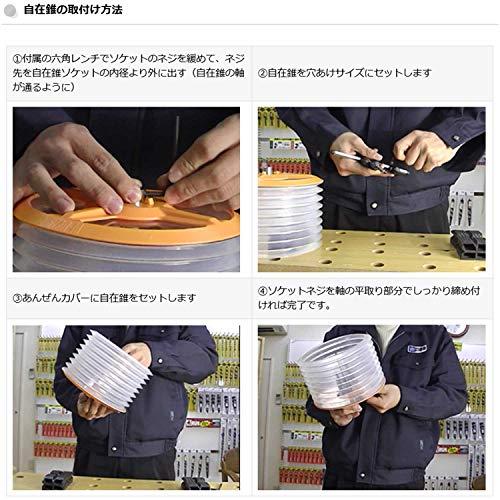 自在錐の取付け方法

①付属の六角レンチでソケットのネジを緩めて、ネジ先を自在錐ソケットの内径より外に出す（自在錐の軸が通るように）

②自在錐を穴あけサイズにセットします

③あんぜんカバーに自在錐をセットします

④ソケットネジを軸の平取り部分でしっかり締め付ければ完了です。