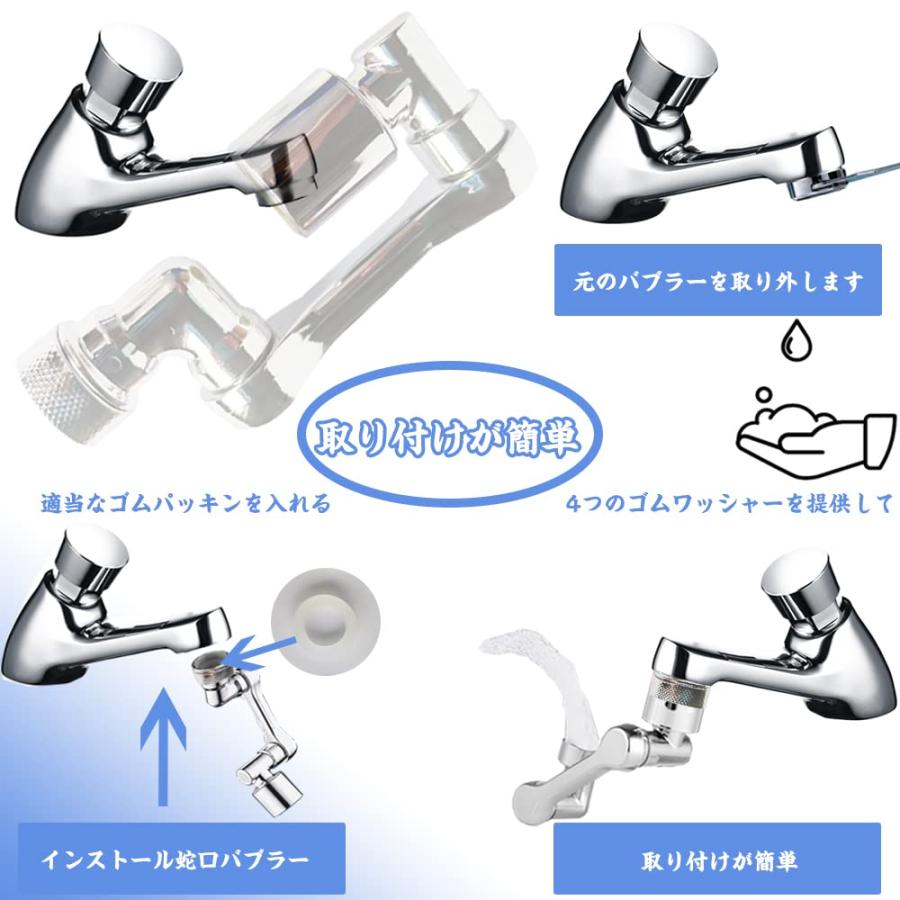 元のバブラーを取り外します

取り付けが簡単

適当なゴムパッキンを入れる

4つのゴムワッシャーを提供して

インストール蛇口バブラー

取り付けが簡単