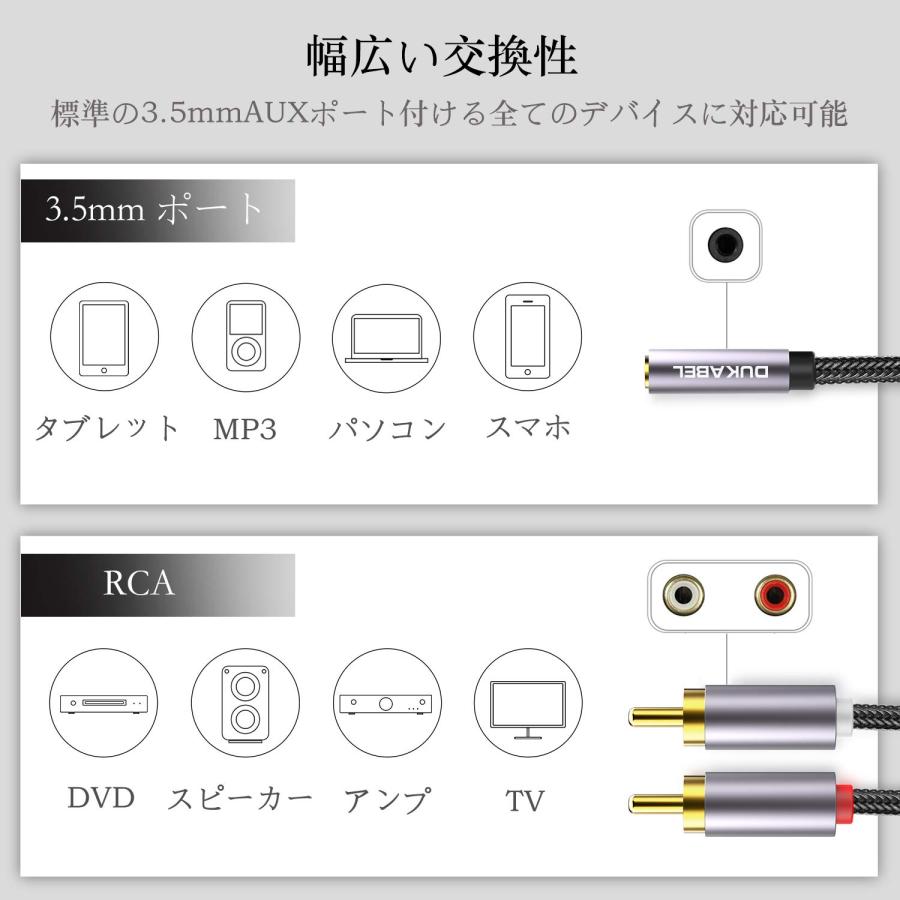 幅広い交換性

標準の3.5mmAUXポート付ける全てのデバイスに対応可能

3.5mm ポート

タブレット MP3 パソコン スマホ

DUKABEL

RCA

DVD スピーカー アンプ TV