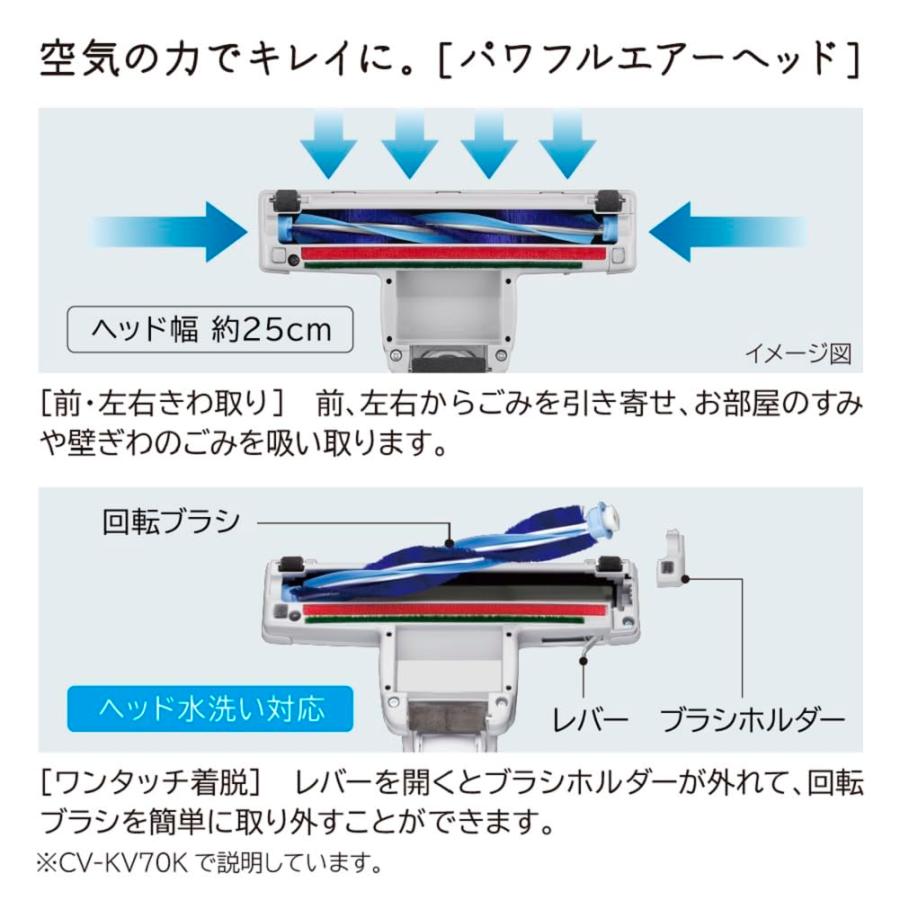 空気の力でキレイに。[パワフルエアーヘッド]

ヘッド幅 約25cm

イメージ図

[前・左右きわ取り] 前、左右からごみを引き寄せ、お部屋のすみや壁ぎわのごみを吸い取ります。

回転ブラシ

ヘッド水洗い対応

レバー

ブラシホルダー

[ワンタッチ着脱] レバーを開くとブラシホルダーが外れて、回転ブラシを簡単に取り外すことができます。

※CV-KV70K で説明しています。