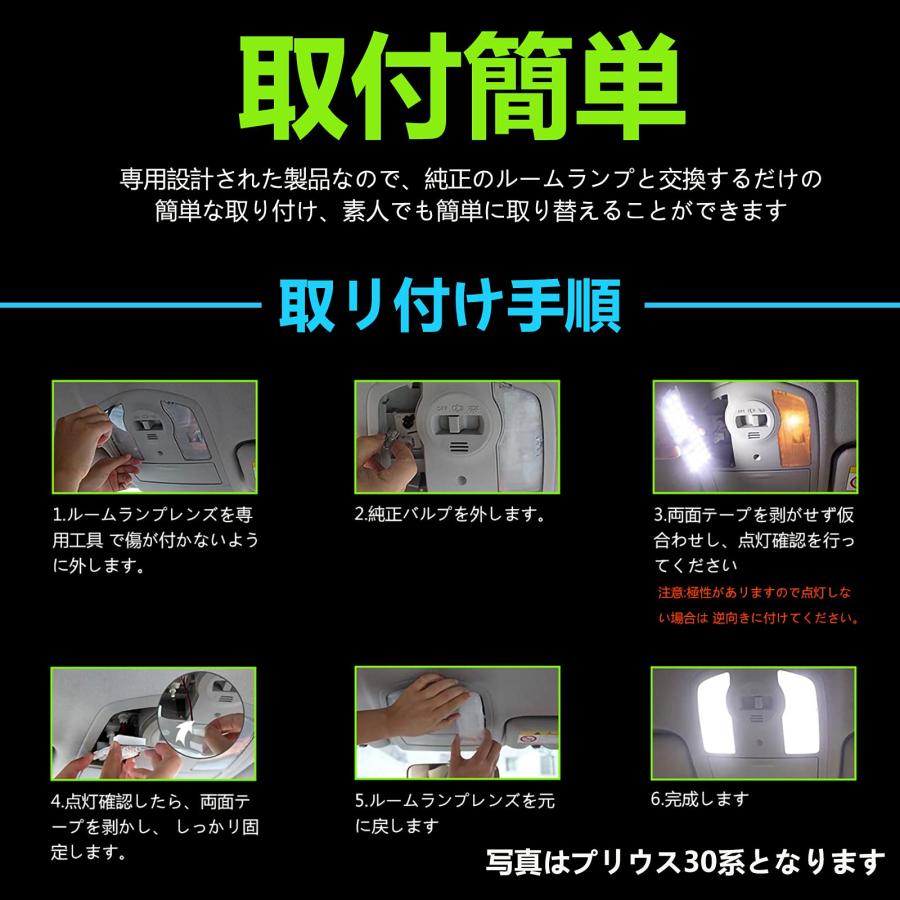 取付簡単

専用設計された製品なので、純正のルームランプと交換するだけの簡単な取り付け、素人でも簡単に取り替えることができます

取り付け手順

1.ルームランプレンズを専用工具 で傷が付かないように外します。

2.純正バルブを外します。

3.両面テープを剥がせず仮合わせし、点灯確認を行ってください

注意:極性がありますので点灯しない場合は 逆向きに付けてください。

4.点灯確認したら、両面テープを剥かし、 しっかり固定します。

5.ルームランプレンズを元に戻します

6.完成します

写真はプリウス30系となります