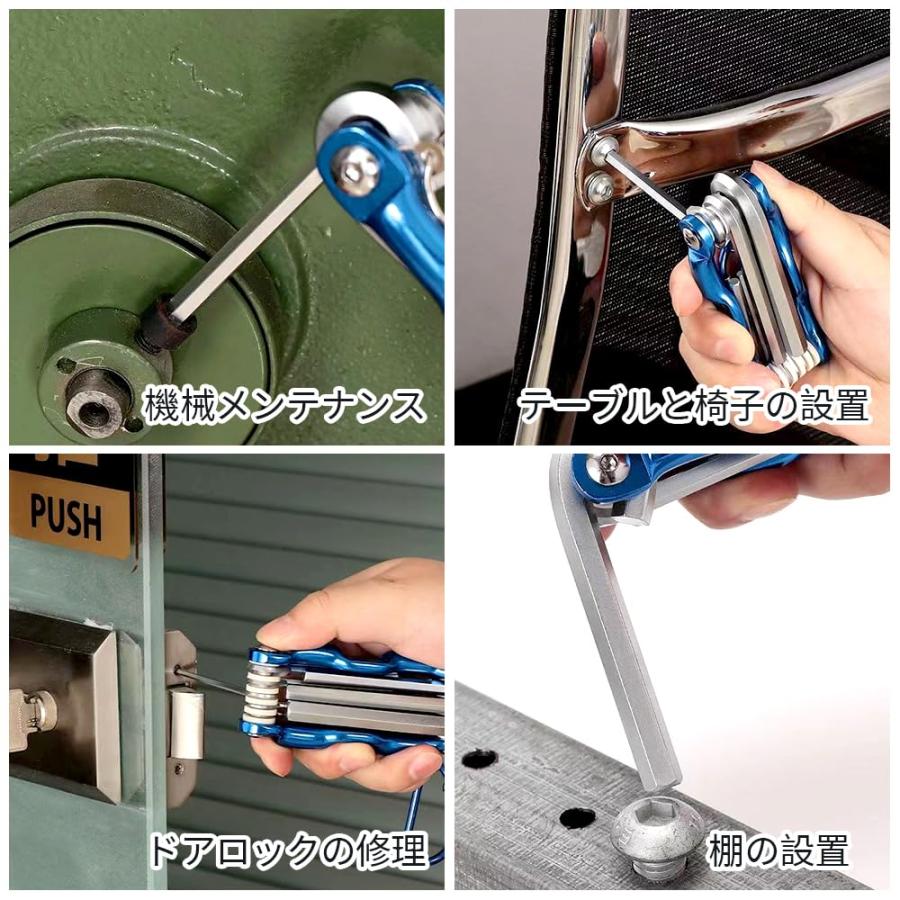 機械メンテナンス

テーブルと椅子の設置

PUSH

ドアロックの修理

棚の設置