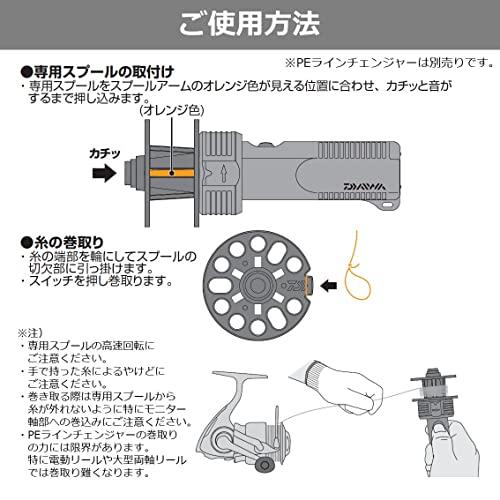 ご使用方法

※PEラインチェンジャーは別売りです。

●専用スプールの取付け
・専用スプールをスプールアームのオレンジ色が見える位置に合わせ、カチッと音がするまで押し込みます。

(オレンジ色)

カチッ

DAIWA

●糸の巻取り
・糸の端部を輪にしてスプールの切欠部に引っ掛けます。
・スイッチを押し巻取ります。

※注)
・専用スプールの高速回転にご注意ください。
・手で持った糸によるやけどにご注意ください。
・巻き取る際は専用スプールから糸が外れないように特にモニター軸部への巻込みにご注意ください。
・PEラインチェンジャーの巻取りの力には限界があります。特に電動リールや大型両軸リールでは巻取り難くなります。