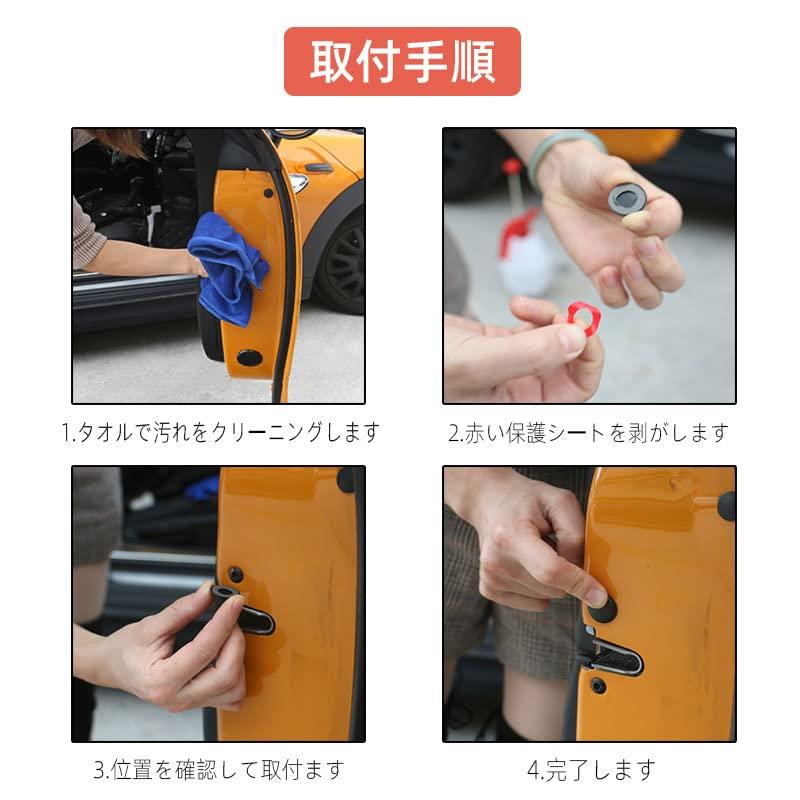 取付手順

1.タオルで汚れをクリーニングします

2.赤い保護シートを剥がします

3.位置を確認して取付ます

4.完了します