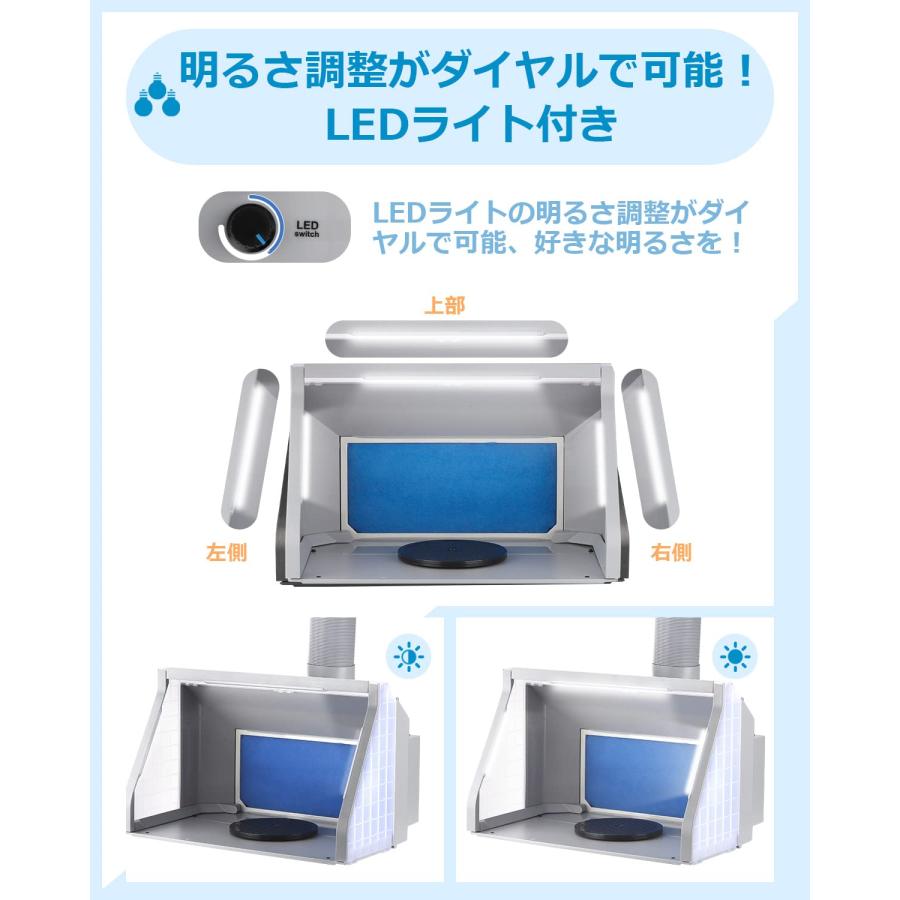 明るさ調整がダイヤルで可能！
LEDライト付き

LED
switch

LEDライトの明るさ調整がダイヤルで可能、好きな明るさを！

上部

左側

右側