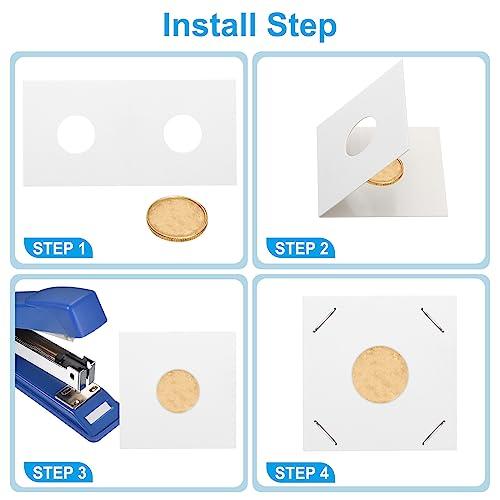 Install Step

STEP 1

STEP 2

STEP 3

STEP 4