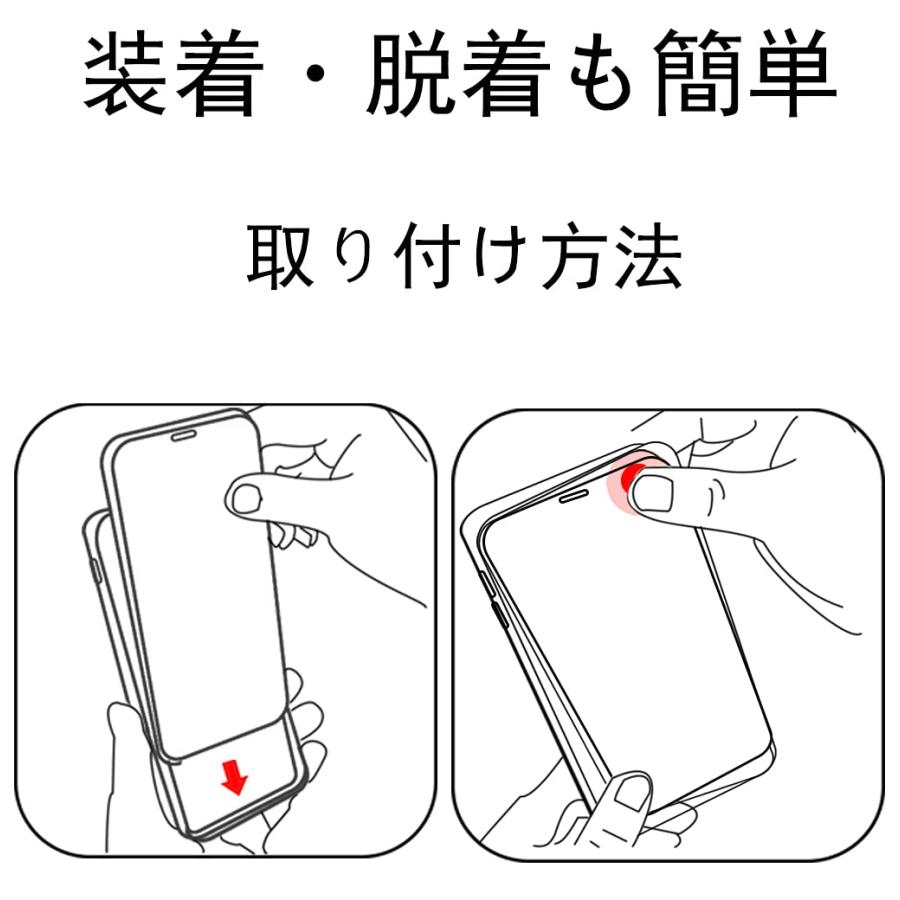 装着・脱着も簡単

取り付け方法