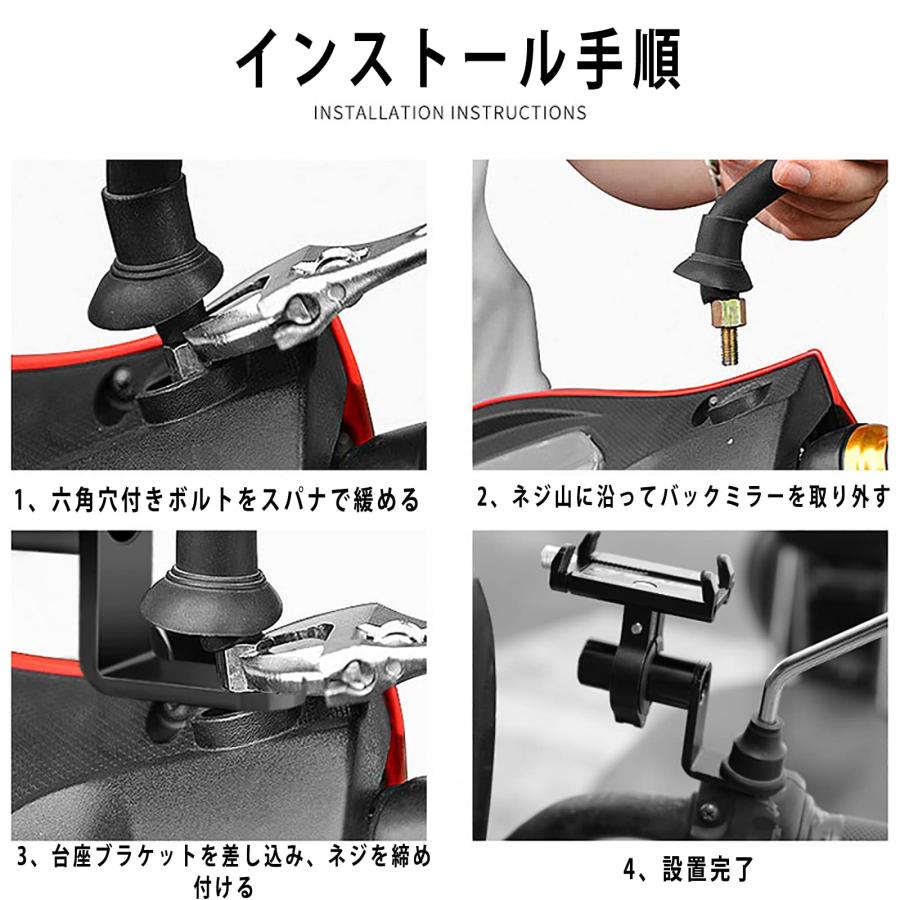 インストール手順

INSTALLATION INSTRUCTIONS

1、六角穴付きボルトをスパナで緩める

2、ネジ山に沿ってバックミラーを取り外す

3、台座ブラケットを差し込み、ネジを締め付ける

4、設置完了