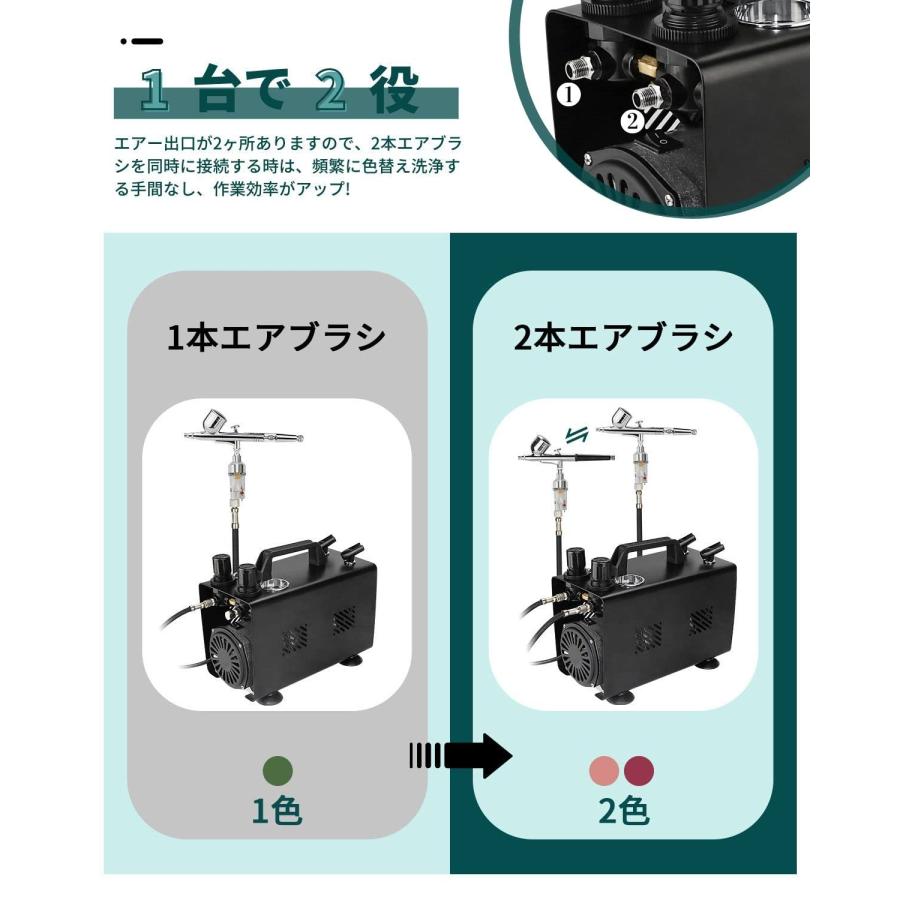 1 台で 2 役

エアー出口が2ヶ所ありますので、2本エアブラシを同時に接続する時は、頻繁に色替え洗浄する手間なし、作業効率がアップ!

①
②

1本エアブラシ

1色

2本エアブラシ

2色