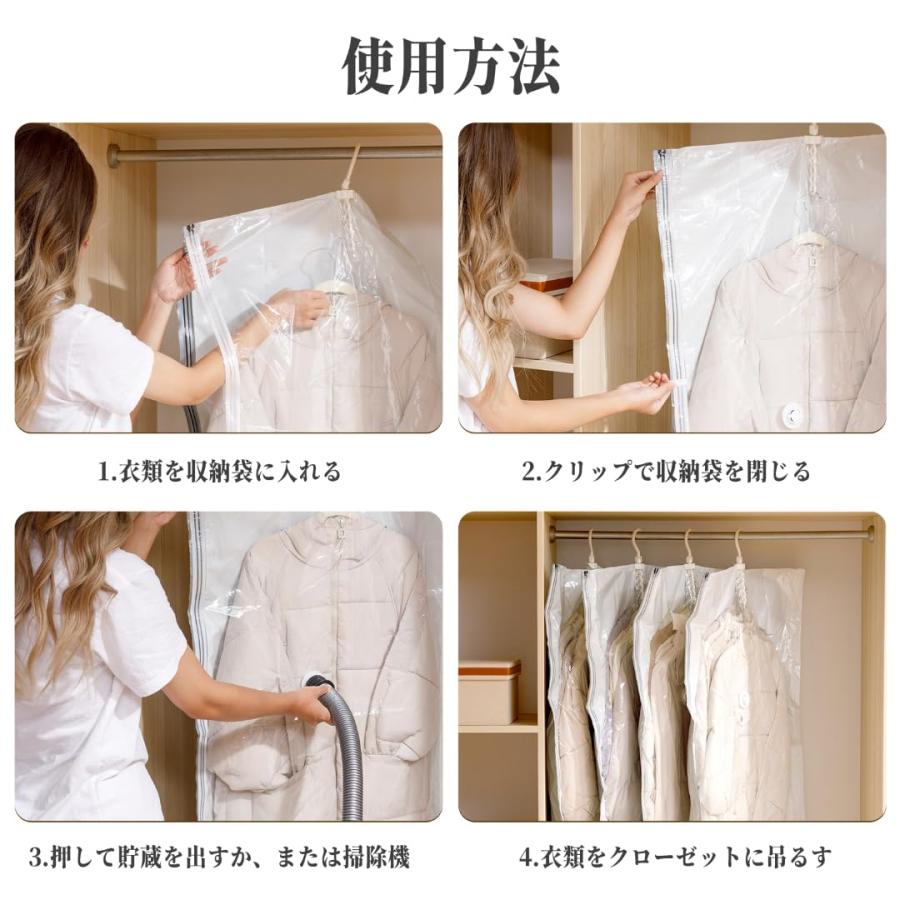 使用方法

1.衣類を収納袋に入れる

2.クリップで収納袋を閉じる

3.押して貯蔵を出すか、または掃除機

4.衣類をクローゼットに吊るす