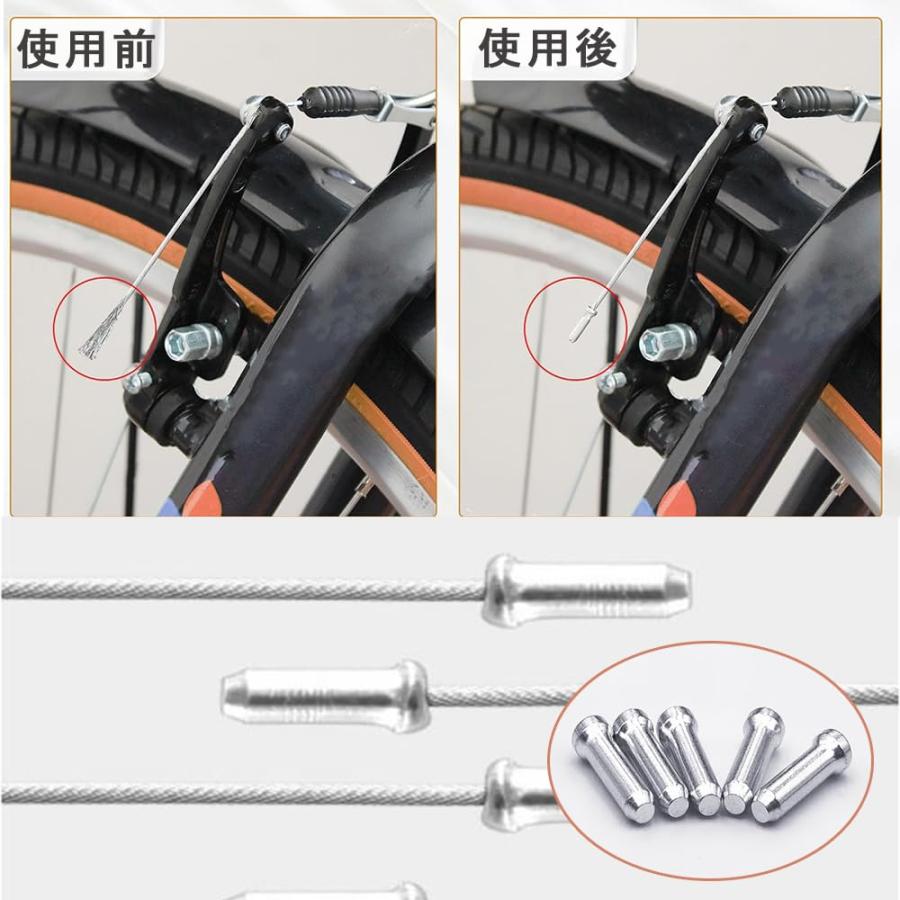 使用前

使用後