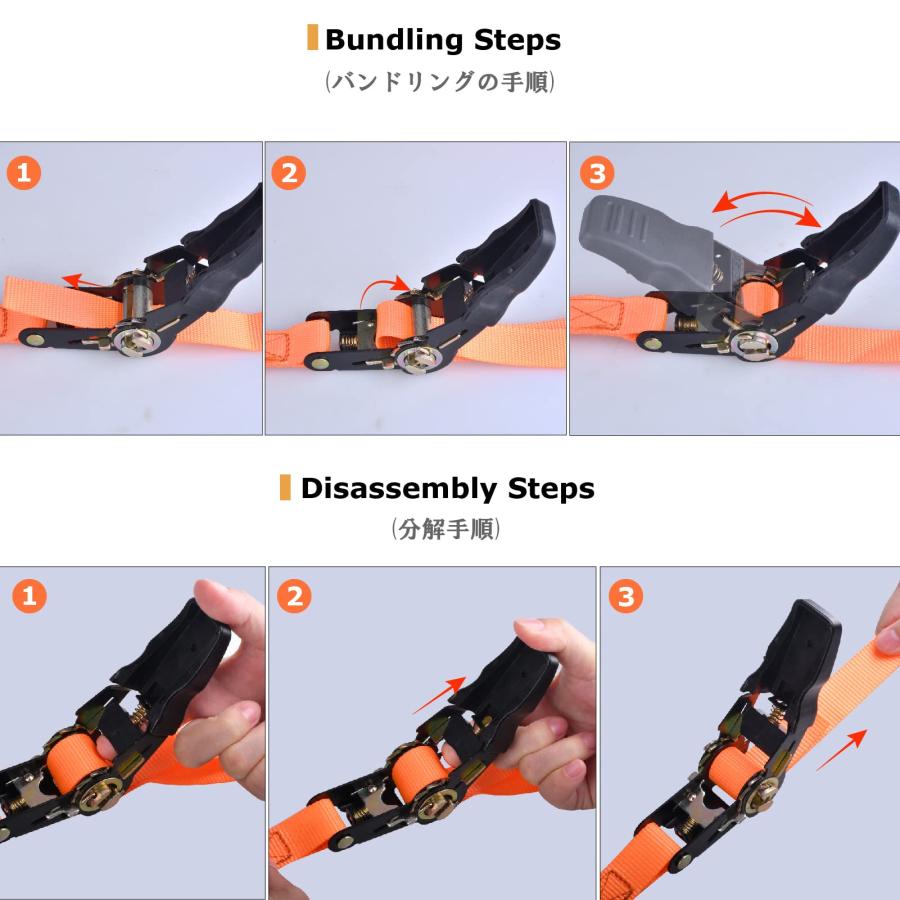 Bundling Steps
(バンドリングの手順)

1

2

3

Disassembly Steps
(分解手順)

1

2

3