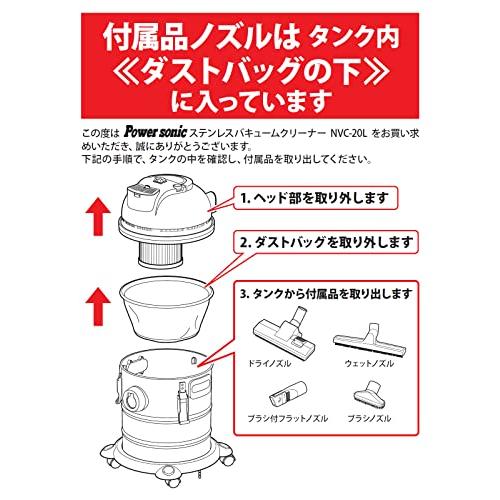 付属品ノズルは タンク内
≪ダストバッグの下≫
に入っています

この度は Power sonic ステンレスバキュームクリーナー NVC-20L をお買い求めいただき、誠にありがとうございます。
下記の手順で、タンクの中を確認し、付属品を取り出してください。

1. ヘッド部を取り外します

2. ダストバッグを取り外します

3. タンクから付属品を取り出します

ドライノズル

ウェットノズル

ブラシ付フラットノズル

ブラシノズル