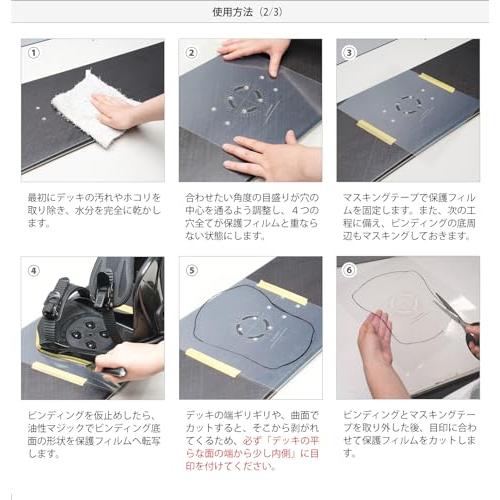 使用方法（2/3）

①

最初にデッキの汚れやホコリを取り除き、水分を完全に乾かします。

②

合わせたい角度の目盛りが穴の中心を通るよう調整し、４つの穴全てが保護フィルムと重ならない状態にします。

③

マスキングテープで保護フィルムを固定します。また、次の工程に備え、ビンディングの底周辺もマスキングしておきます。

④

ビンディングを仮止めしたら、油性マジックでビンディング底面の形状を保護フィルムへ転写します。

⑤

デッキの端ギリギリや、曲面でカットすると、そこから剥がれてくるため、必ず「デッキの平らな面の端から少し内側」に目印を付けてください。

⑥

ビンディングとマスキングテープを取り外した後、目印に合わせて保護フィルムをカットします。