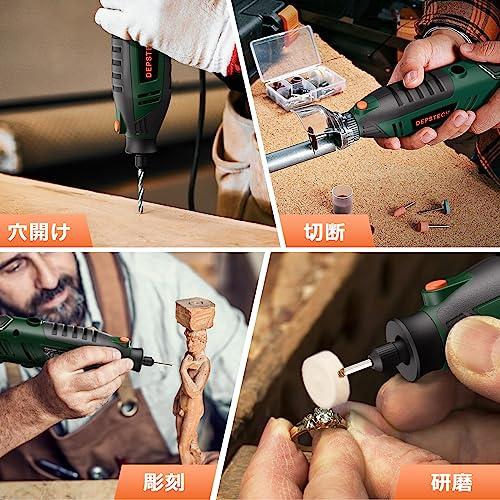 DEPSTECH

穴開け

DEPSTECH

切断

彫刻

研磨