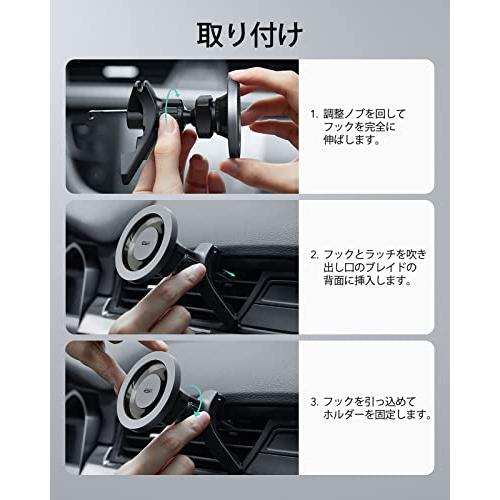 取り付け

1. 調整ノブを回してフックを完全に伸ばします。

2. フックとラッチを吹き出し口のブレイドの背面に挿入します。

3. フックを引っ込めてホルダーを固定します。