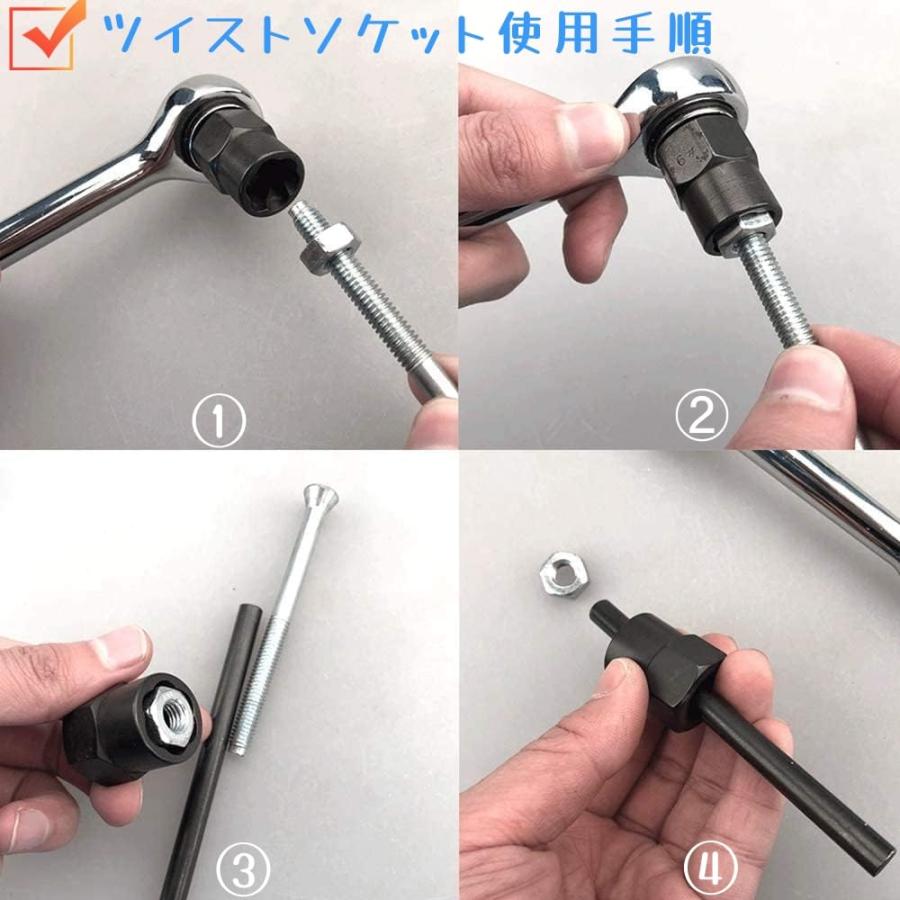 ツイストソケット使用手順

①

②

③

④