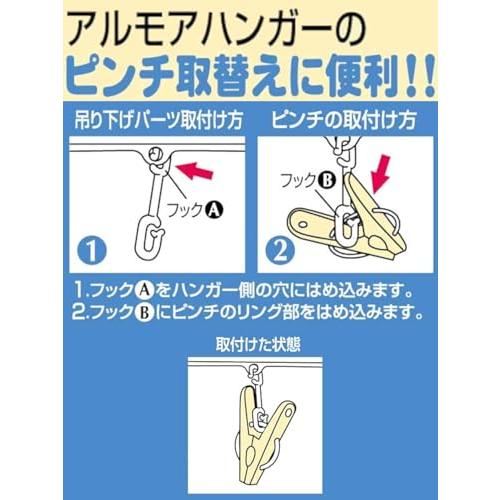 アルモアハンガーの
ピンチ取替えに便利!!

吊り下げパーツ取付け方

フックA

1

ピンチの取付け方

フックB

2

1.フックAをハンガー側の穴にはめ込みます。
2.フックBにピンチのリング部をはめ込みます。

取付けた状態