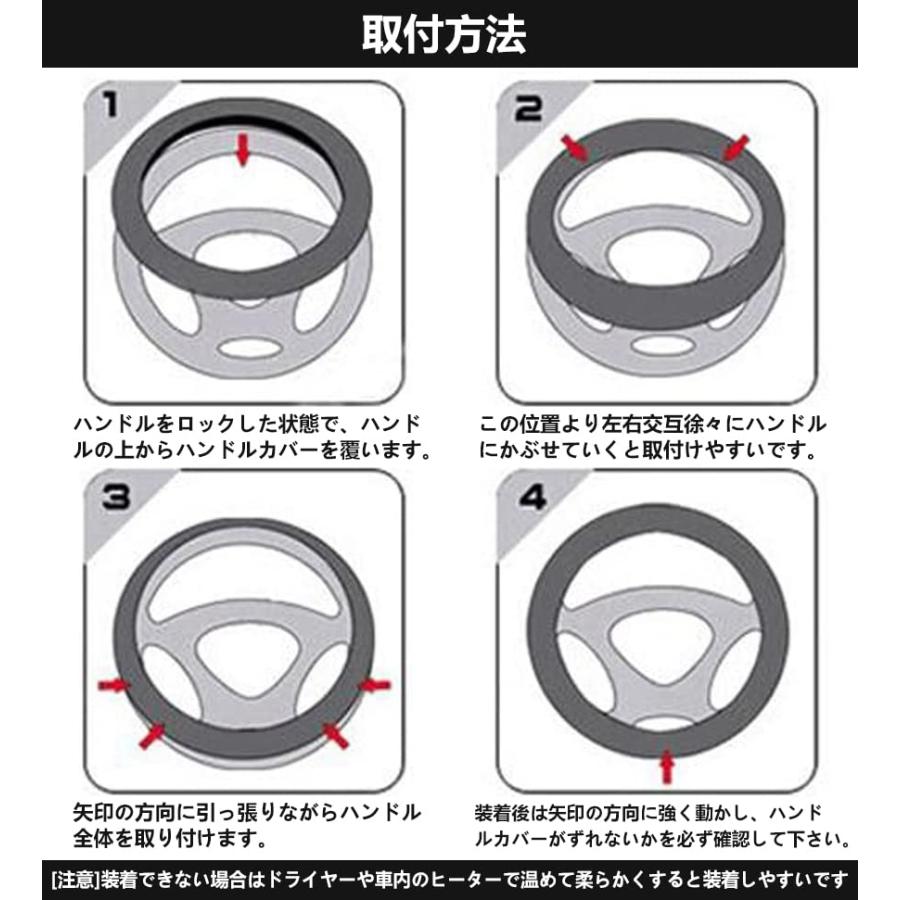 取付方法

1

ハンドルをロックした状態で、ハンドルの上からハンドルカバーを覆います。

2

この位置より左右交互徐々にハンドルにかぶせていくと取付けやすいです。

3

矢印の方向に引っ張りながらハンドル全体を取り付けます。

4

装着後は矢印の方向に強く動かし、ハンドルカバーがずれないかを必ず確認して下さい。

[注意]装着できない場合はドライヤーや車内のヒーターで温めて柔らかくすると装着しやすいです