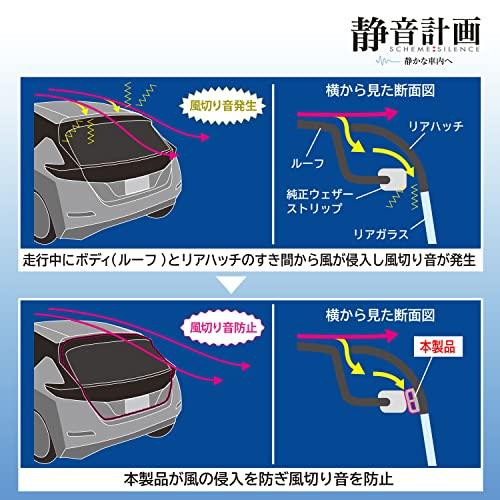 静音計画
SCHEME:SILENCE
静かな車内へ

風切り音発生

横から見た断面図

リアハッチ

ルーフ

純正ウェザーストリップ

リアガラス

走行中にボディ(ルーフ)とリアハッチのすき間から風が侵入し風切り音が発生

風切り音防止

横から見た断面図

本製品

本製品が風の侵入を防ぎ風切り音を防止