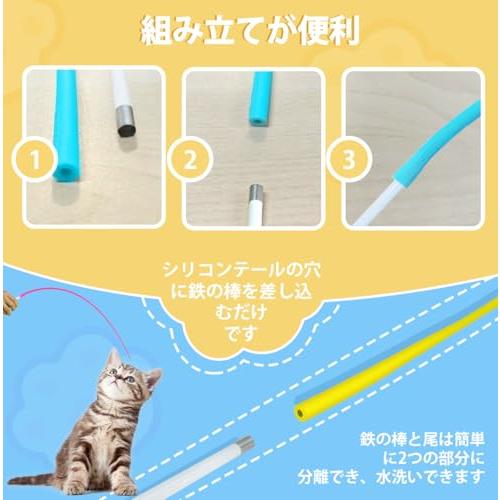 組み立てが便利

1

2

3

シリコンテールの穴に鉄の棒を差し込むだけです

鉄の棒と尾は簡単に2つの部分に分離でき、水洗いできます