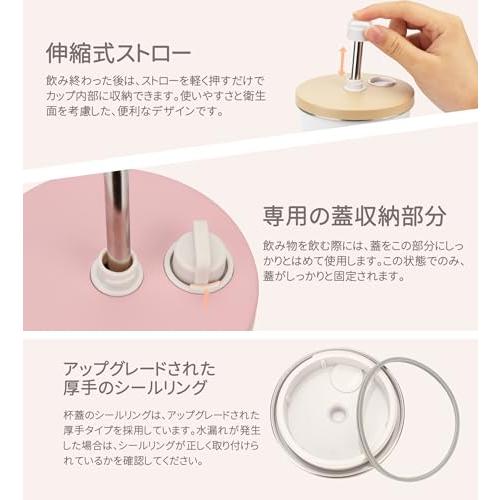 伸縮式ストロー

飲み終わった後は、ストローを軽く押すだけでカップ内部に収納できます。使いやすさと衛生面を考慮した、便利なデザインです。

専用の蓋収納部分

飲み物を飲む際には、蓋をこの部分にしっかりとはめて使用します。この状態でのみ、蓋がしっかりと固定されます。

アップグレードされた厚手のシールリング

杯蓋のシールリングは、アップグレードされた厚手タイプを採用しています。水漏れが発生した場合は、シールリングが正しく取り付けられているかを確認してください。