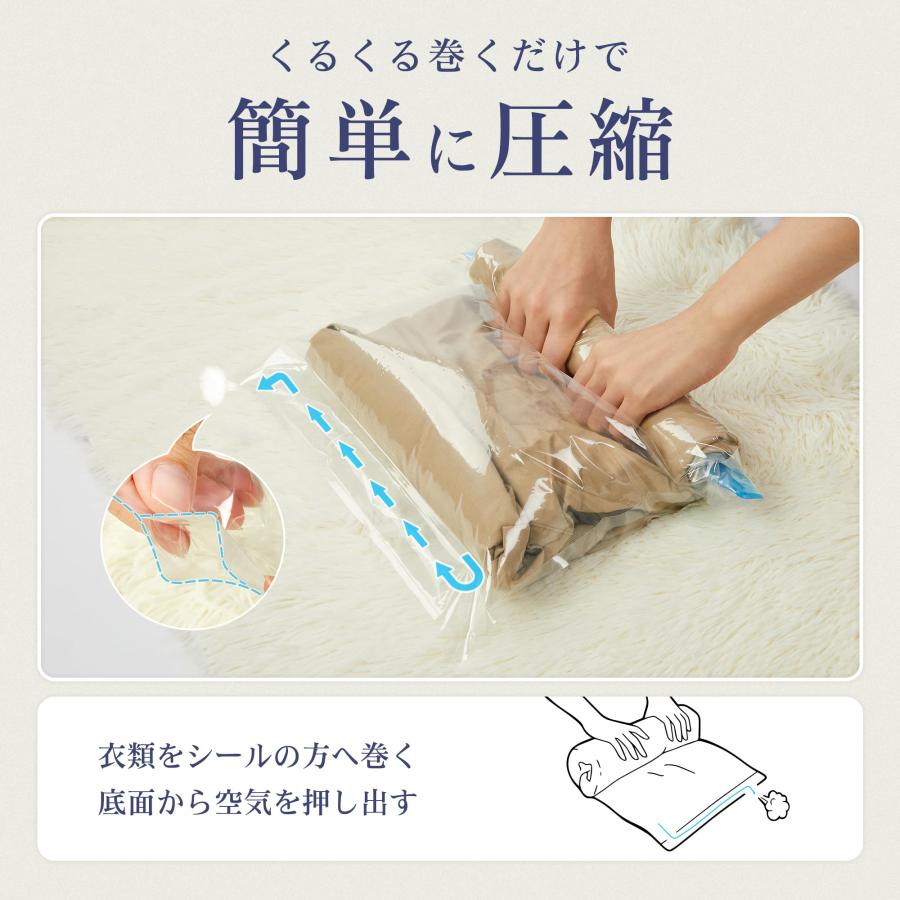 くるくる巻くだけで
簡単に圧縮

衣類をシールの方へ巻く
底面から空気を押し出す