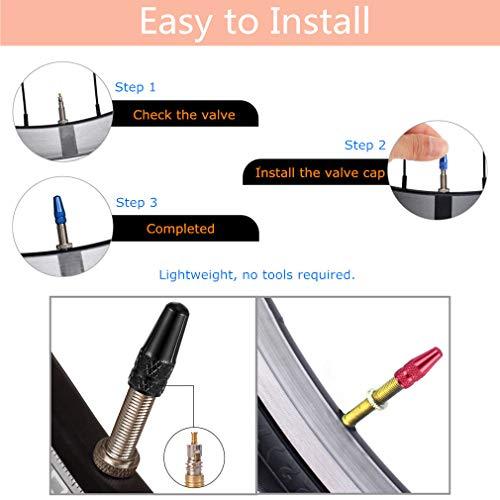 Easy to Install

Step 1
Check the valve

Step 2
Install the valve cap

Step 3
Completed

Lightweight, no tools required.