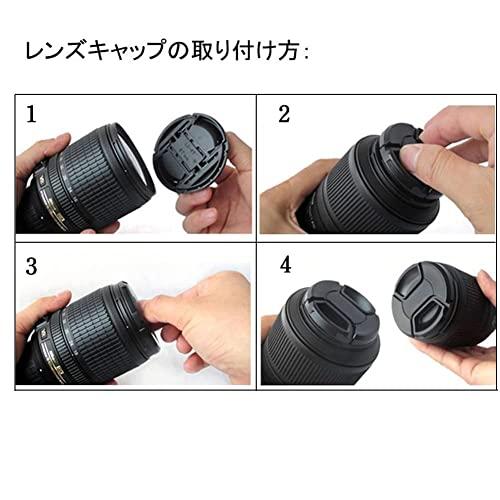 レンズキャップの取り付け方：

1

2

3

4