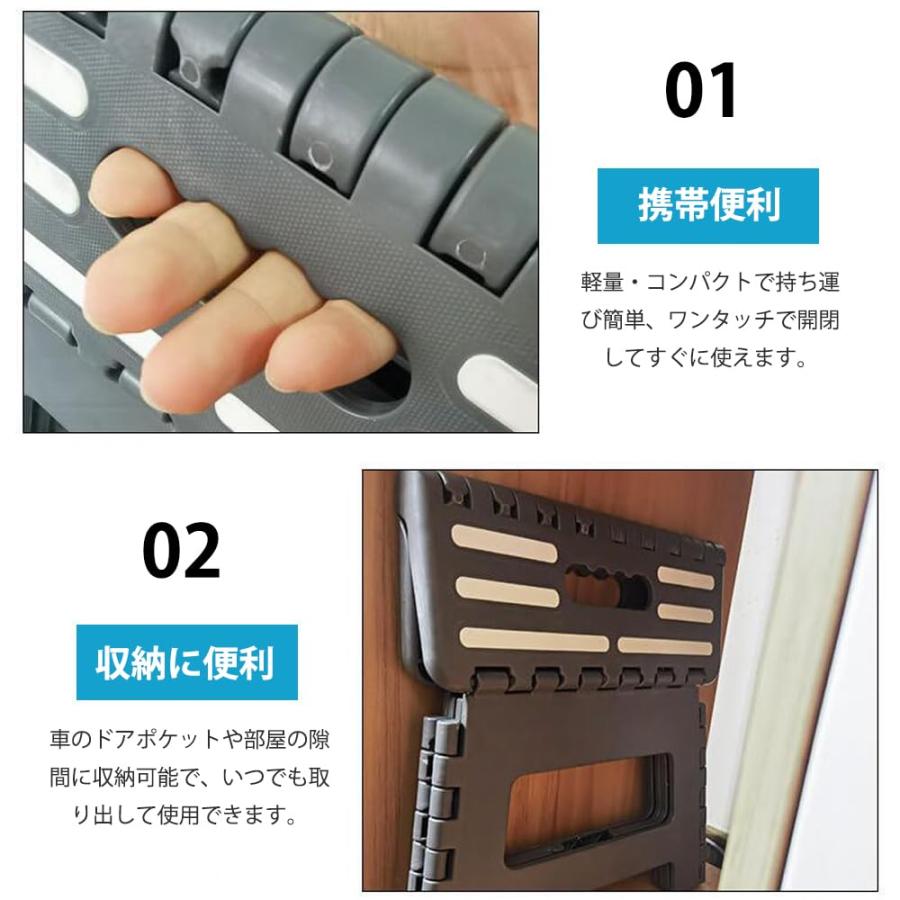 01

携帯便利

軽量・コンパクトで持ち運び簡単、ワンタッチで開閉してすぐに使えます。

02

収納に便利

車のドアポケットや部屋の隙間に収納可能で、いつでも取り出して使用できます。