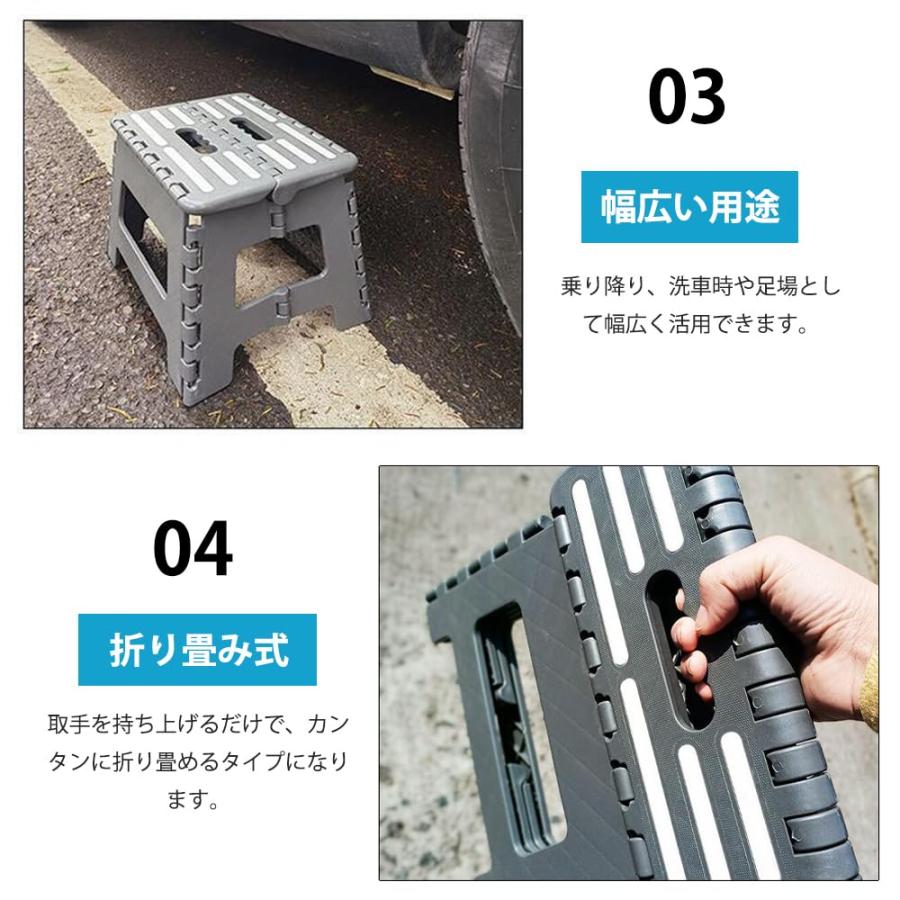 03

幅広い用途

乗り降り、洗車時や足場として幅広く活用できます。

04

折り畳み式

取手を持ち上げるだけで、カンタンに折り畳めるタイプになります。