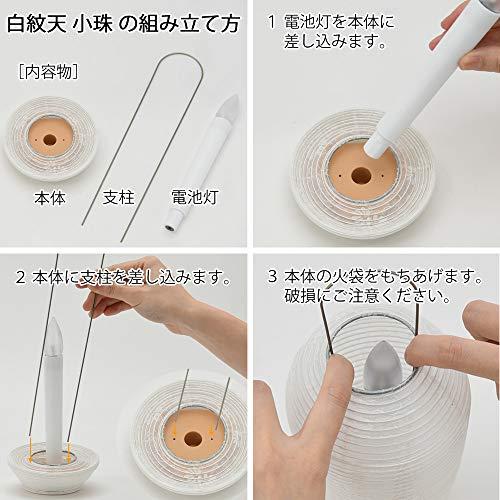 白紋天 小珠 の組み立て方

［内容物］

本体

支柱

電池灯

1 電池灯を本体に差し込みます。

2 本体に支柱を差し込みます。

3 本体の火袋をもちあげます。破損にご注意ください。