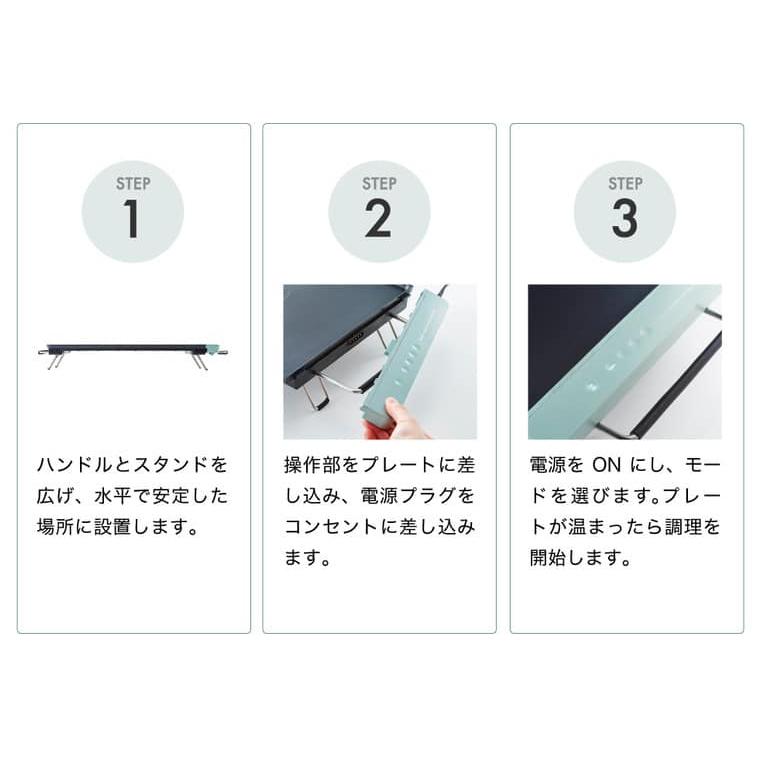 STEP
1

ハンドルとスタンドを広げ、水平で安定した場所に設置します。

STEP
2

操作部をプレートに差し込み、電源プラグをコンセントに差し込みます。

STEP
3

電源を ON にし、モードを選びます。プレートが温まったら調理を開始します。