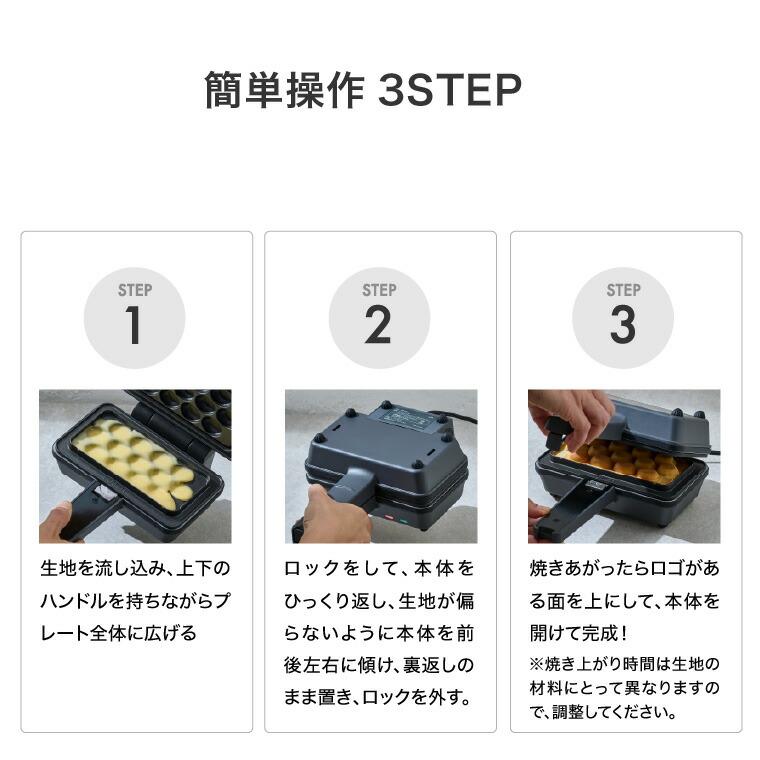 簡単操作 3STEP

STEP
1

生地を流し込み、上下のハンドルを持ちながらプレート全体に広げる

STEP
2

ロックをして、本体をひっくり返し、生地が偏らないように本体を前後左右に傾け、裏返しのまま置き、ロックを外す。

STEP
3

焼きあがったらロゴがある面を上にして、本体を開けて完成！

※焼き上がり時間は生地の材料にとって異なりますので、調整してください。