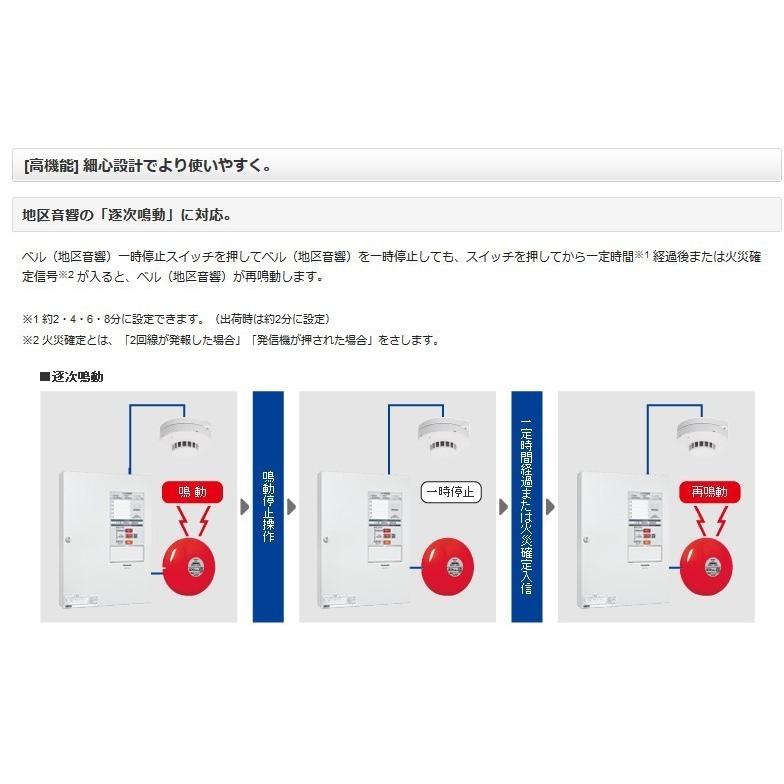 [高機能] 細心設計でより使いやすく。

地区音響の「逐次鳴動」に対応。

ベル（地区音響）一時停止スイッチを押してベル（地区音響）を一時停止しても、スイッチを押してから一定時間※1 経過後または火災確定信号※2 が入ると、ベル（地区音響）が再鳴動します。

※1 約2・4・6・8分に設定できます。（出荷時は約2分に設定）
※2 火災確定とは、「2回線が発報した場合」「発信機が押された場合」をさします。

■逐次鳴動

鳴 動

鳴動停止操作

一時停止

一定時間経過または火災確定入信

再鳴動